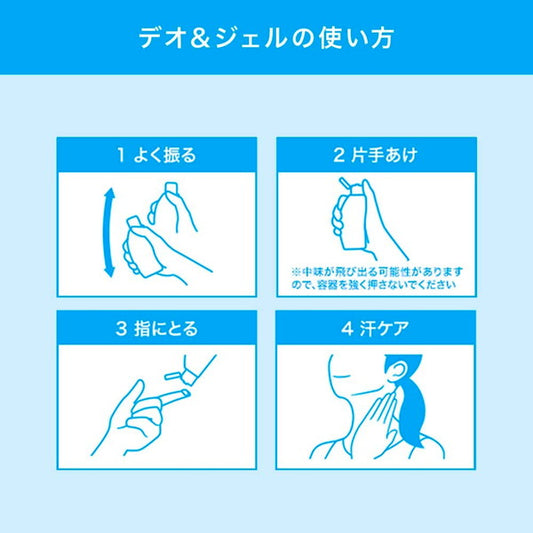 デオ＆ジェルの使い方

1 よく振る

2 片手あけ

※中味が飛び出る可能性がありますので、容器を強く押さないでください

3 指にとる

4 汗ケア