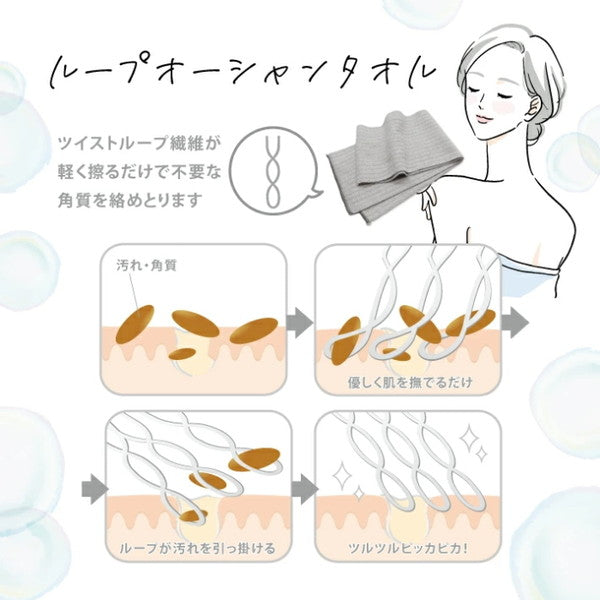 ループオーシャンタオル

ツイストループ繊維が軽く擦るだけで不要な角質を絡めとります

汚れ・角質

優しく肌を撫でるだけ

ループが汚れを引っ掛ける

ツルツルピッカピカ!